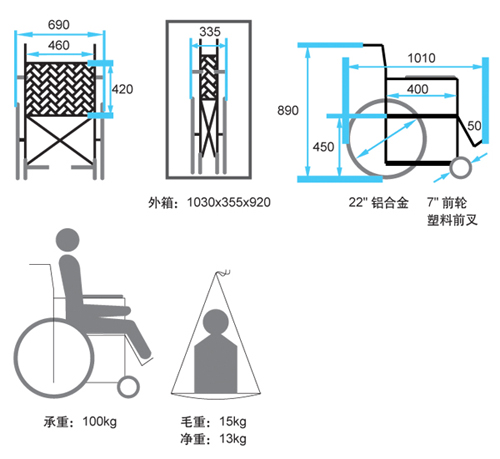 690
460
420

335

外箱：1030x355x920

1010
400
890
450
50

22" 铝合金

7" 前轮
塑料前叉

承重：100kg

毛重：15kg
净重：13kg